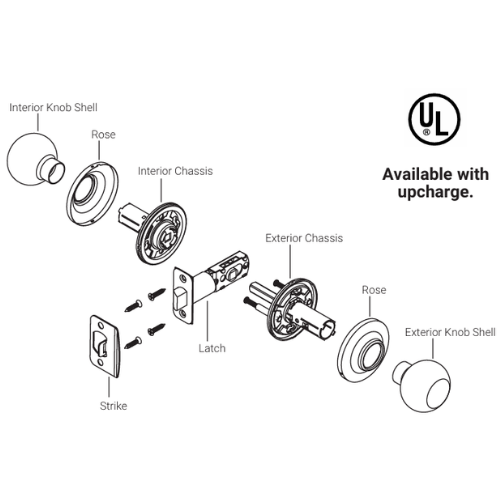 Interior Knob Shell

Rose

Interior Chassis

UL ®

Available with upcharge.

Exterior Chassis

Rose

Exterior Knob Shell

Latch

Strike