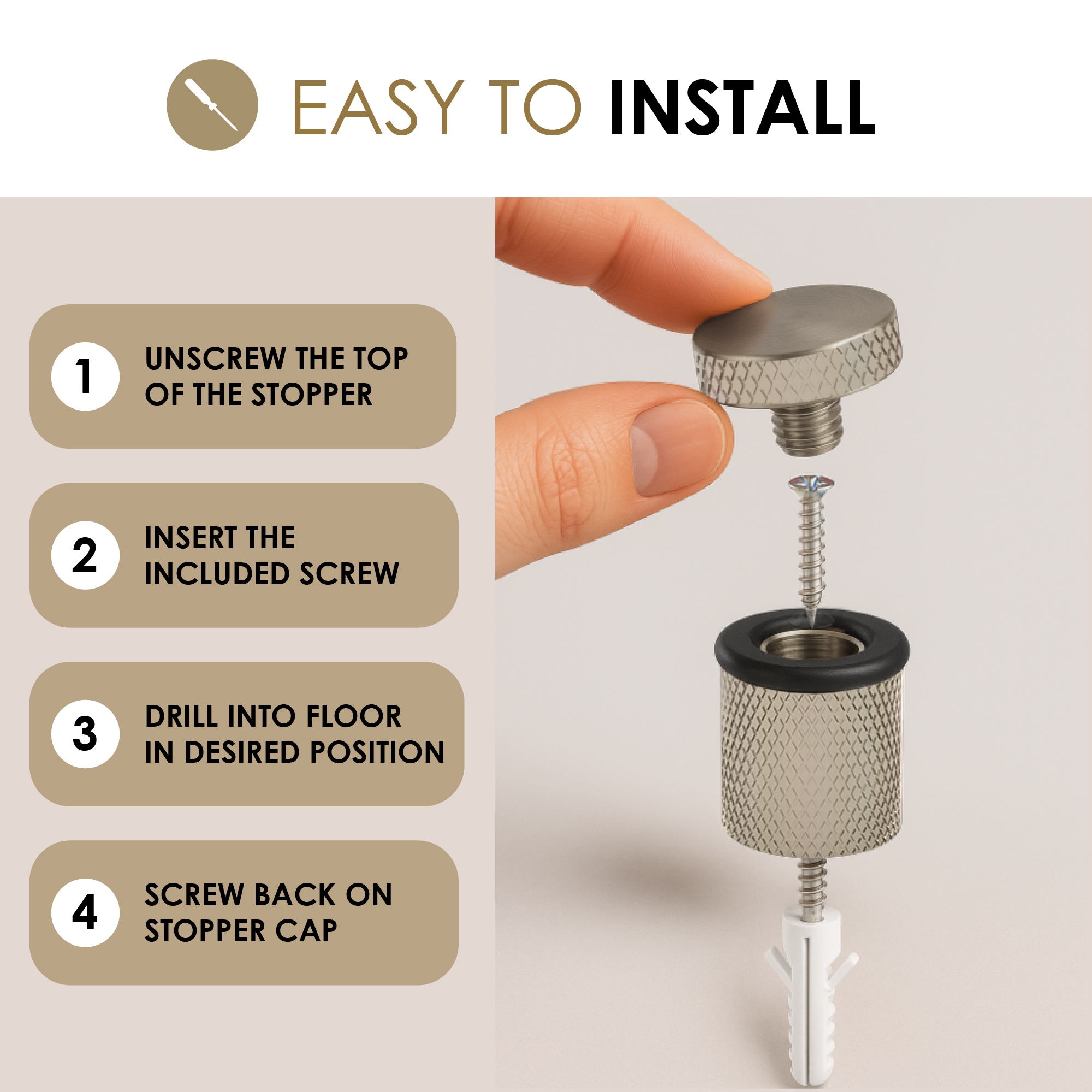 EASY TO INSTALL

1 UNSCREW THE TOP OF THE STOPPER

2 INSERT THE INCLUDED SCREW

3 DRILL INTO FLOOR IN DESIRED POSITION

4 SCREW BACK ON STOPPER CAP