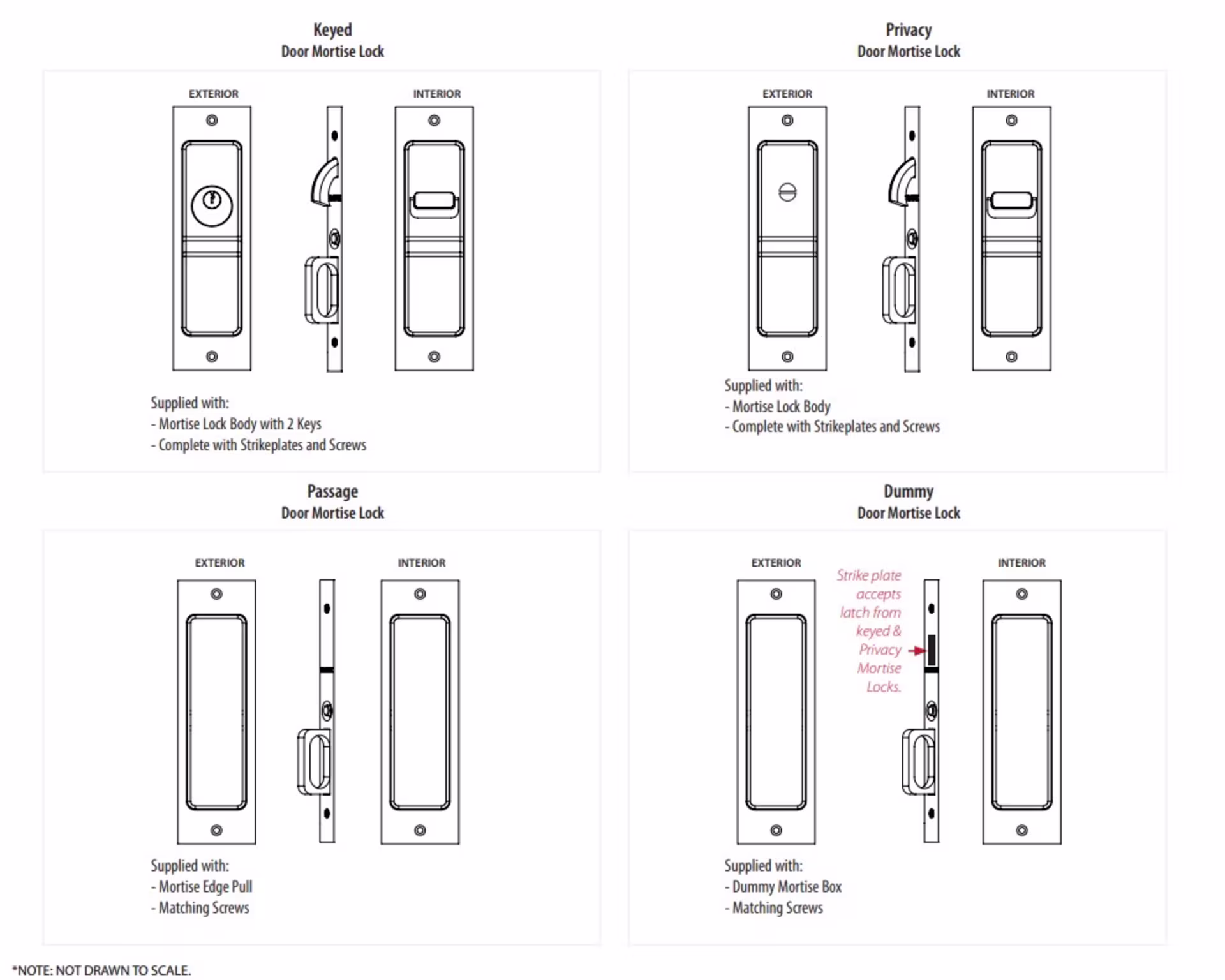 Keyed
Door Mortise Lock

EXTERIOR

INTERIOR

Supplied with:
- Mortise Lock Body with 2 Keys
- Complete with Strikeplates and Screws

Privacy
Door Mortise Lock

EXTERIOR

INTERIOR

Supplied with:
- Mortise Lock Body
- Complete with Strikeplates and Screws

Passage
Door Mortise Lock

EXTERIOR

INTERIOR

Supplied with:
- Mortise Edge Pull
- Matching Screws

Dummy
Door Mortise Lock

EXTERIOR

Strike plate accepts latch from keyed & Privacy Mortise Locks.

INTERIOR

Supplied with:
- Dummy Mortise Box
- Matching Screws

*NOTE: NOT DRAWN TO SCALE.